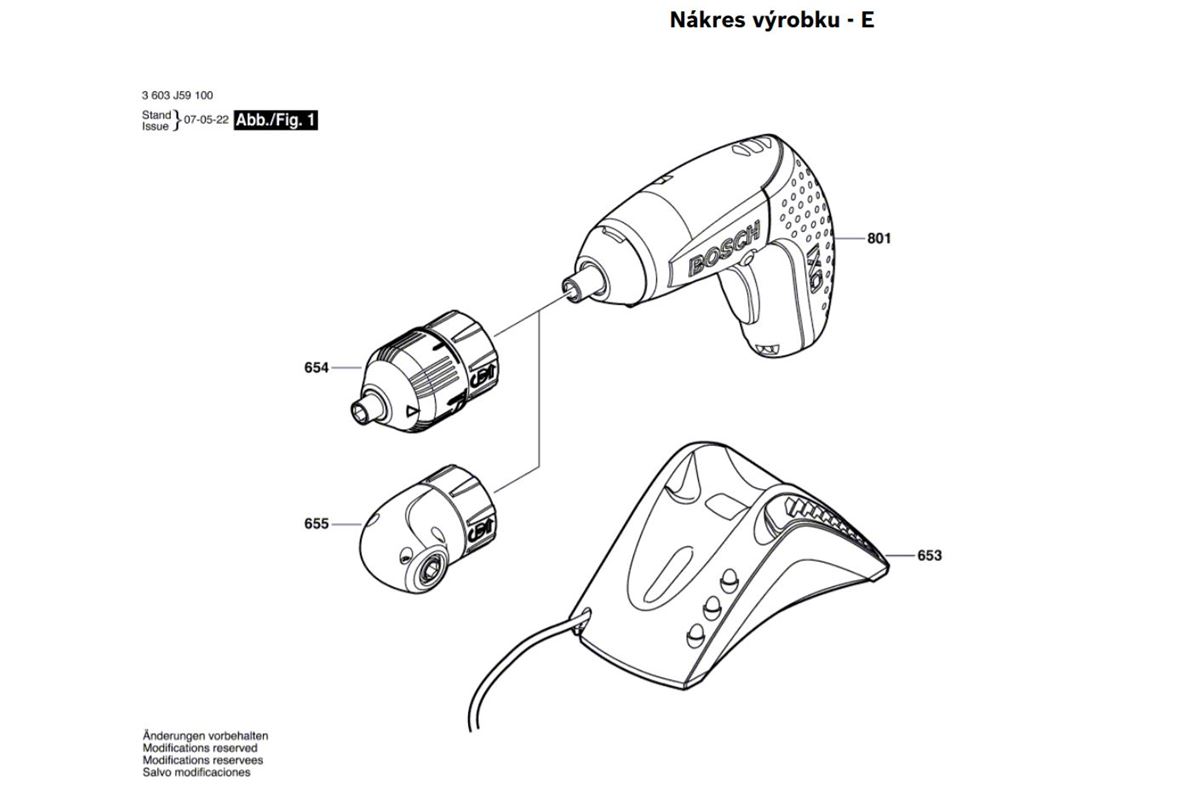 Nákres výrobku - E

3 603 J59 100

Stand
Issue } 07-05-22 Abb./Fig. 1

BOSCH

IXO

801

654

655

653

Änderungen vorbehalten
Modifications reserved
Modifications reservees
Salvo modificaciones