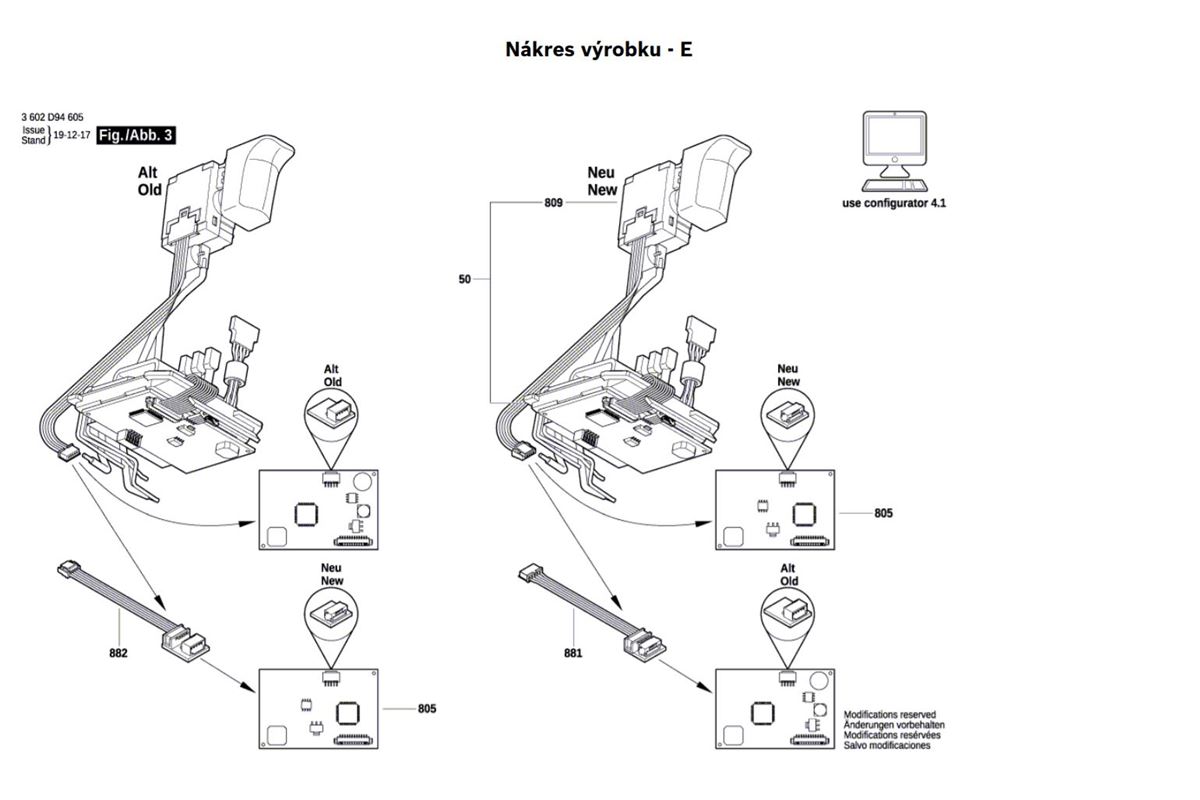 Nákres výrobku - E

3 602 D94 605
Issue
Stand 19-12-17 Fig./Abb. 3

Alt
Old

Alt
Old

Neu
New

882

805

Neu
New

809

50

use configurator 4.1

Neu
New

805

Alt
Old

881

Modifications reserved
Änderungen vorbehalten
Modifications resérvées
Salvo modificaciones